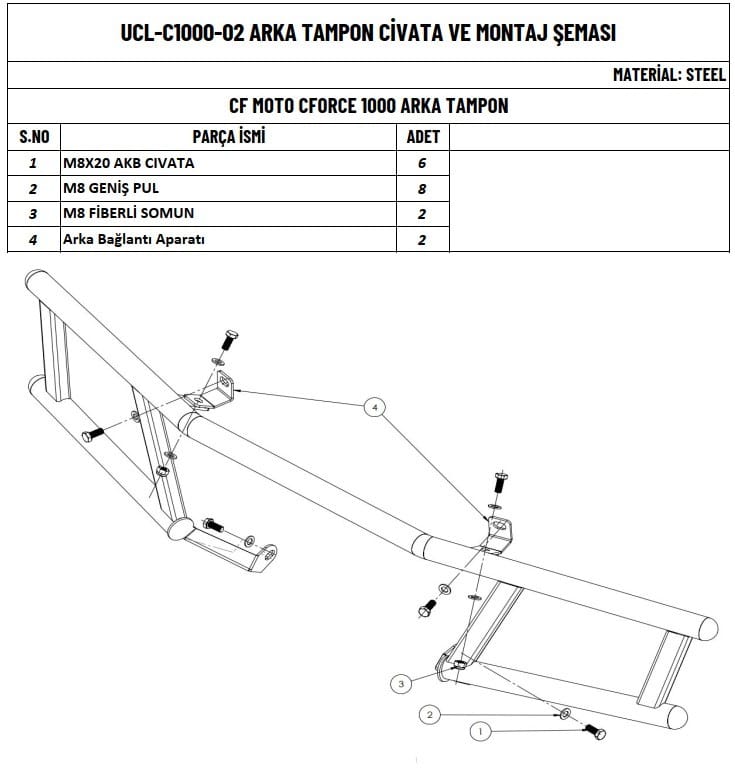 UCL-C1000-02 ARKA TAMPON CİVATA VE MONTAJ ŞEMASI

MATERİAL: STEEL

CF MOTO CFORCE 1000 ARKA TAMPON

| S.NO | PARÇA İSMİ | ADET | |
|---|---|---|---|
| 1 | M8X20 AKB CIVATA | 6 | |
| 2 | M8 GENİŞ PUL | 8 | |
| 3 | M8 FİBERLİ SOMUN | 2 | |
| 4 | Arka Bağlantı Aparatı | 2 | |

4

3

2

1