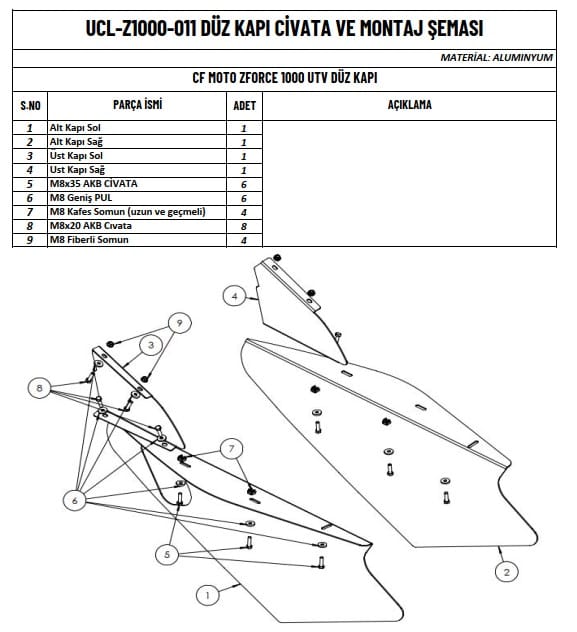 UCL-Z1000-011 DÜZ KAPI CİVATA VE MONTAJ ŞEMASI

MATERİAL: ALUMINYUM

CF MOTO ZFORCE 1000 UTV DÜZ KAPI

| S.NO | PARÇA İSMİ | ADET | AÇIKLAMA |
|---|---|---|---|
| 1 | Alt Kapı Sol | 1 | |
| 2 | Alt Kapı Sağ | 1 | |
| 3 | Ust Kapı Sol | 1 | |
| 4 | Ust Kapı Sağ | 1 | |
| 5 | M8x35 AKB CİVATA | 6 | |
| 6 | M8 Geniş PUL | 6 | |
| 7 | M8 Kafes Somun (uzun ve geçmeli) | 4 | |
| 8 | M8x20 AKB Cıvata | 8 | |
| 9 | M8 Fiberli Somun | 4 | |

4
9
3
8
7
6
5
1
2