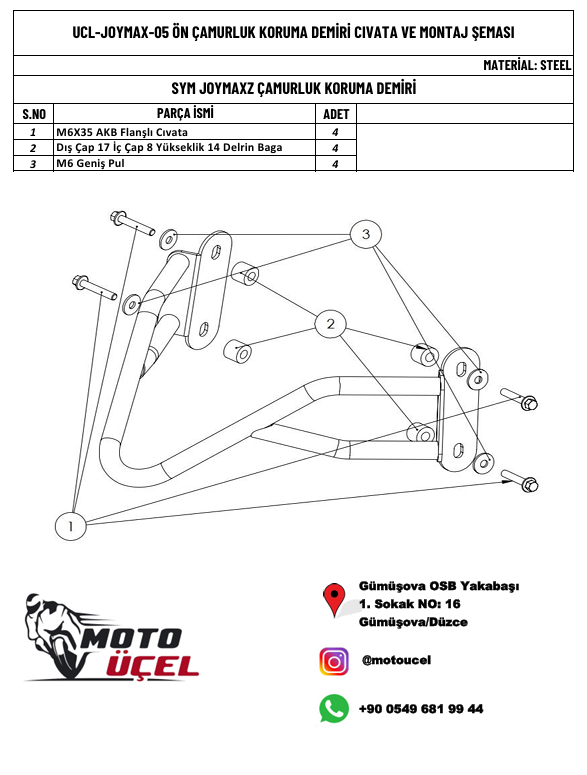 UCL-JOYMAX-05 ÖN ÇAMURLUK KORUMA DEMİRİ CIVATA VE MONTAJ ŞEMASI

MATERİAL: STEEL

SYM JOYMAXZ ÇAMURLUK KORUMA DEMİRİ

| S.NO | PARÇA İSMİ | ADET | |
|---|---|---|---|
| 1 | M6X35 AKB Flanşlı Cıvata | 4 | |
| 2 | Dış Çap 17 İç Çap 8 Yükseklik 14 Delrin Baga | 4 | |
| 3 | M6 Geniş Pul | 4 | |

3

2

1

MOTO ÜÇEL

Gümüşova OSB Yakabaşı 1. Sokak NO: 16 Gümüşova/Düzce

@motoucel

+90 0549 681 99 44