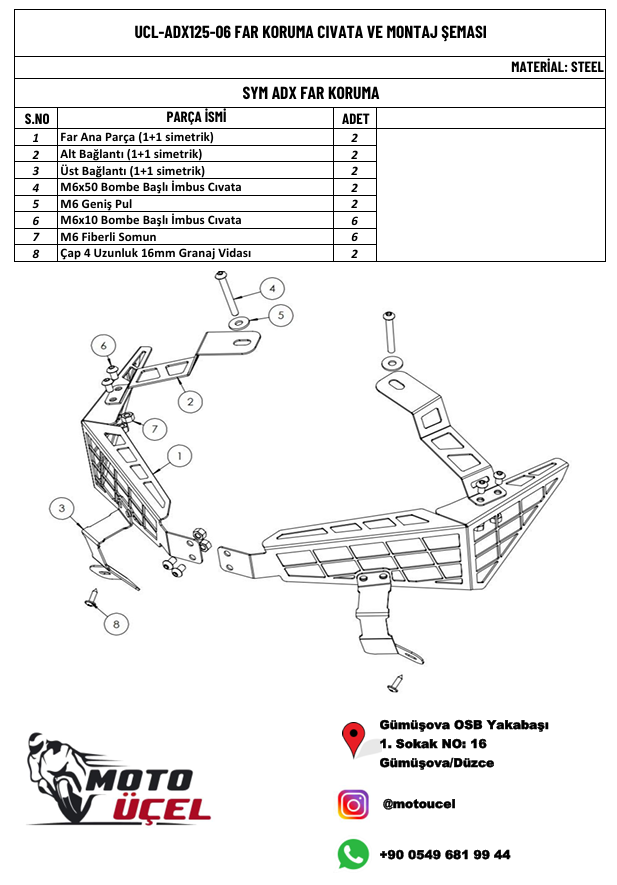 UCL-ADX125-06 FAR KORUMA CIVATA VE MONTAJ ŞEMASI

MATERİAL: STEEL

SYM ADX FAR KORUMA

| S.NO | PARÇA İSMİ | ADET |
|---|---|---|
| 1 | Far Ana Parça (1+1 simetrik) | 2 |
| 2 | Alt Bağlantı (1+1 simetrik) | 2 |
| 3 | Üst Bağlantı (1+1 simetrik) | 2 |
| 4 | M6x50 Bombe Başlı İmbus Cıvata | 2 |
| 5 | M6 Geniş Pul | 2 |
| 6 | M6x10 Bombe Başlı İmbus Cıvata | 6 |
| 7 | M6 Fiberli Somun | 6 |
| 8 | Çap 4 Uzunluk 16mm Granaj Vidası | 2 |

4
5
6
2
7
1
3
8

MOTO ÜÇEL

Gümüşova OSB Yakabaşı
1. Sokak NO: 16
Gümüşova/Düzce

@motoucel

+90 0549 681 99 44