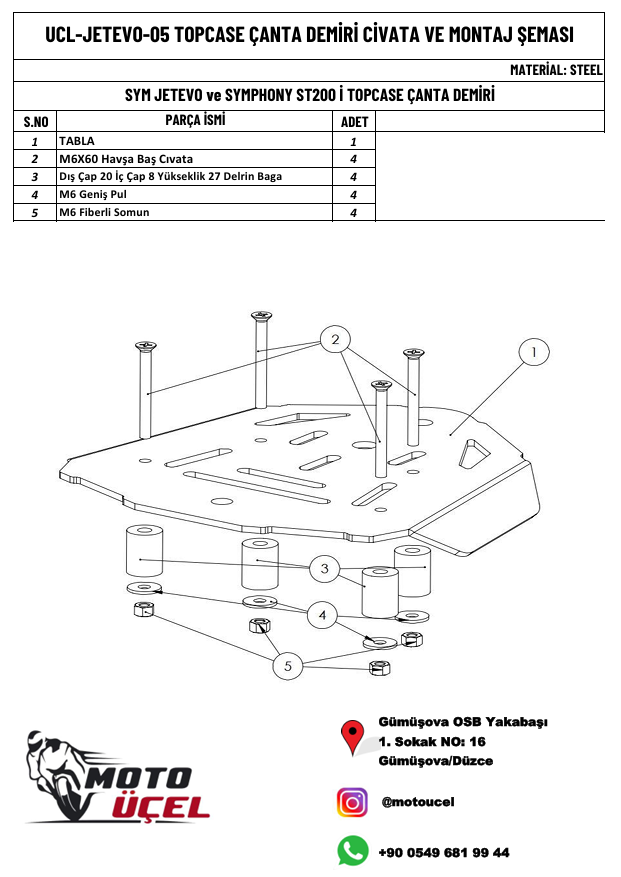 UCL-JETEVO-05 TOPCASE ÇANTA DEMİRİ CİVATA VE MONTAJ ŞEMASI

MATERİAL: STEEL

SYM JETEVO ve SYMPHONY ST200 İ TOPCASE ÇANTA DEMİRİ

| S.NO | PARÇA İSMİ | ADET |
|---|---|---|
| 1 | TABLA | 1 |
| 2 | M6X60 Havşa Baş Cıvata | 4 |
| 3 | Dış Çap 20 İç Çap 8 Yükseklik 27 Delrin Baga | 4 |
| 4 | M6 Geniş Pul | 4 |
| 5 | M6 Fiberli Somun | 4 |

2
1
3
4
5

MOTO ÜÇEL

Gümüşova OSB Yakabaşı
1. Sokak NO: 16
Gümüşova/Düzce

@motoucel

+90 0549 681 99 44